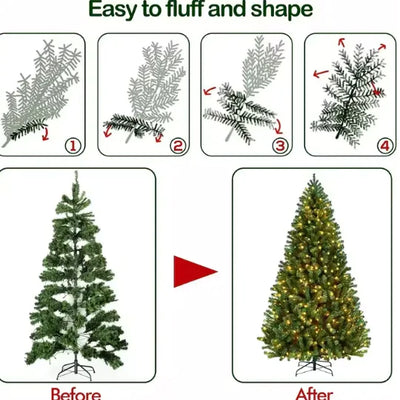 Easy to fluff and shape

1

2

3

4

Before

After